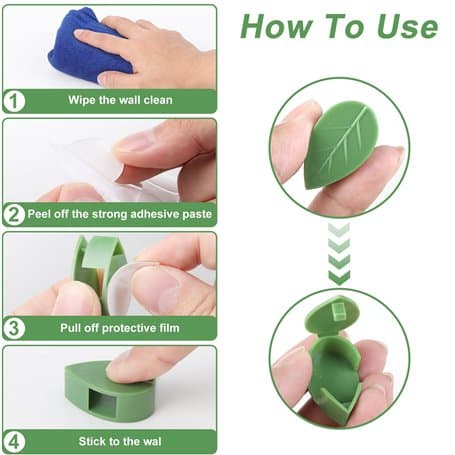 How To Use

1 Wipe the wall clean

2 Peel off the strong adhesive paste

3 Pull off protective film

4 Stick to the wal