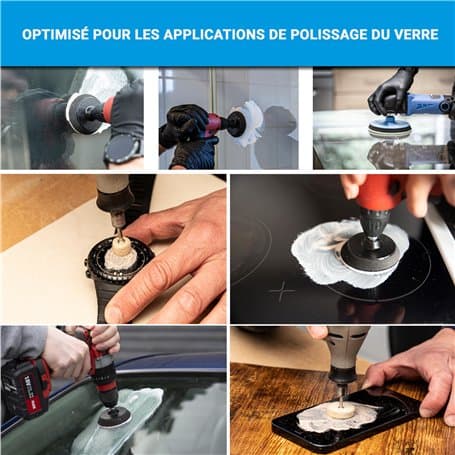 OPTIMISÉ POUR LES APPLICATIONS DE POLISSAGE DU VERRE